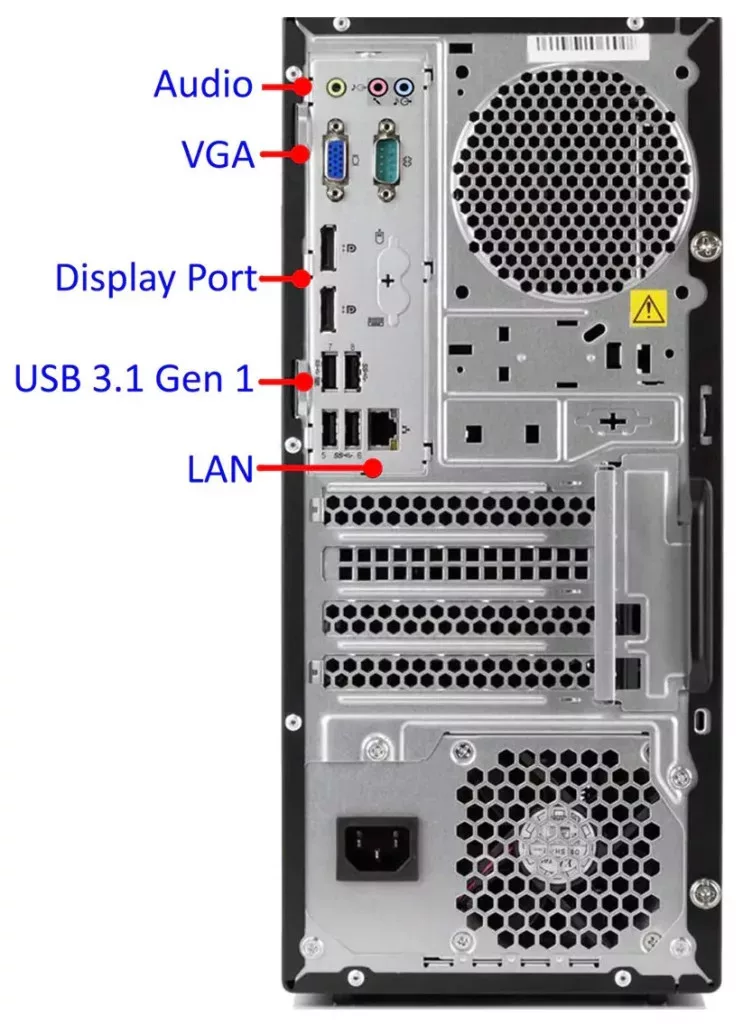 Audio
VGA
Display Port
USB 3.1 Gen 1
LAN