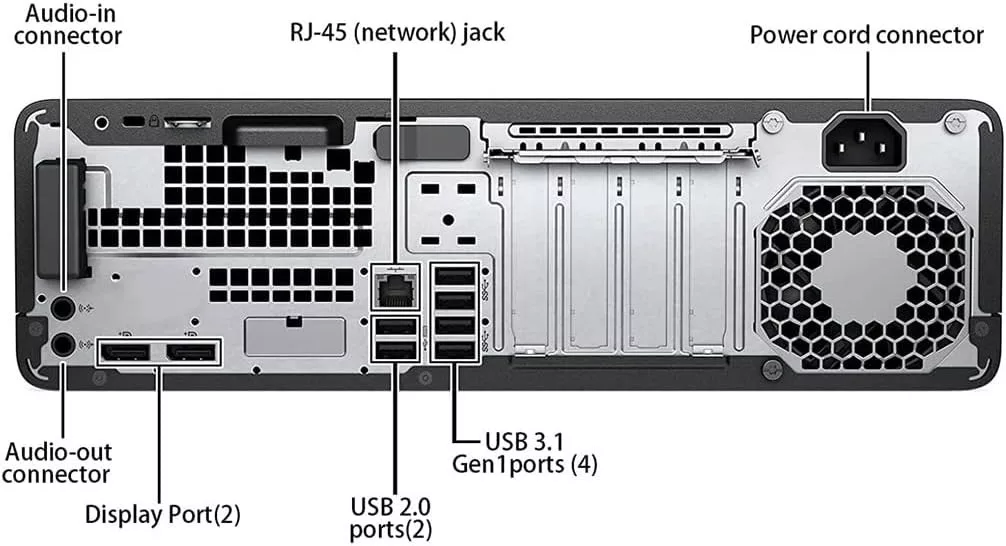 Audio-in connector

RJ-45 (network) jack

Power cord connector

Audio-out connector

Display Port(2)

USB 2.0 ports(2)

USB 3.1 Gen1ports (4)