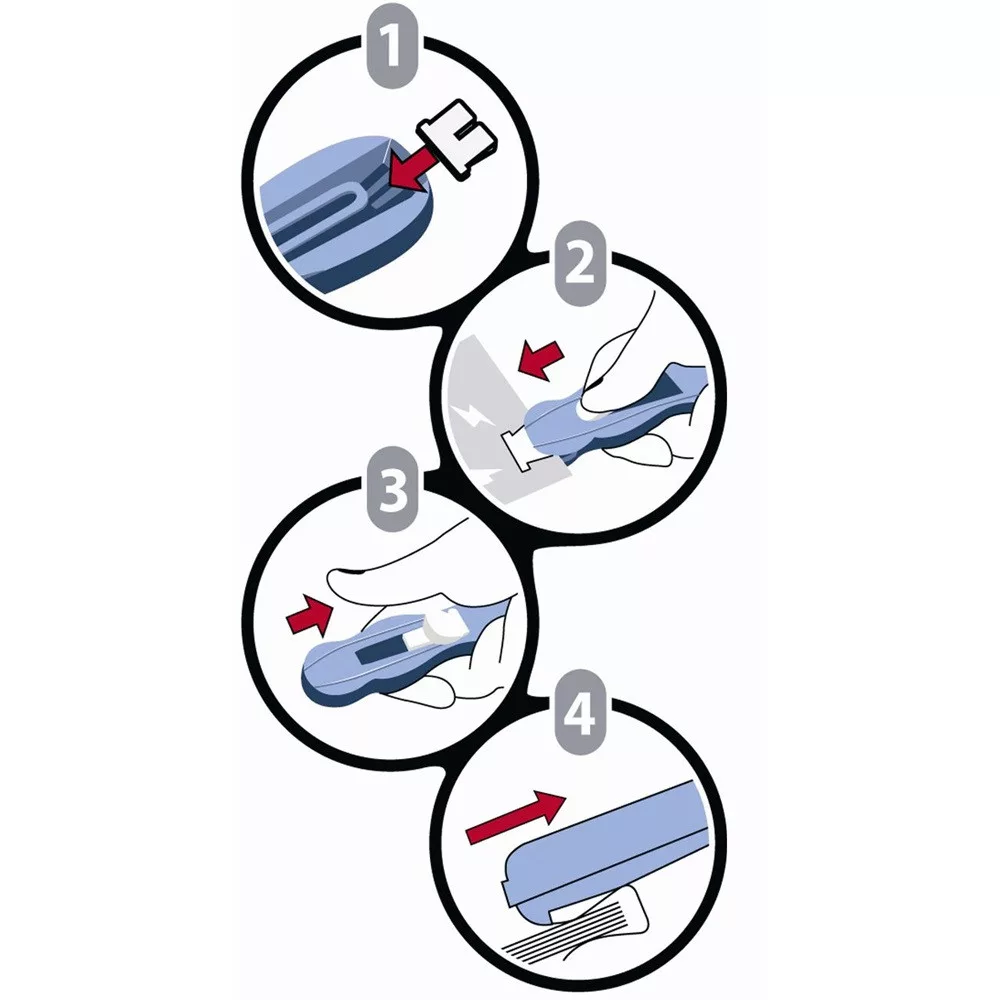 1
2
3
4