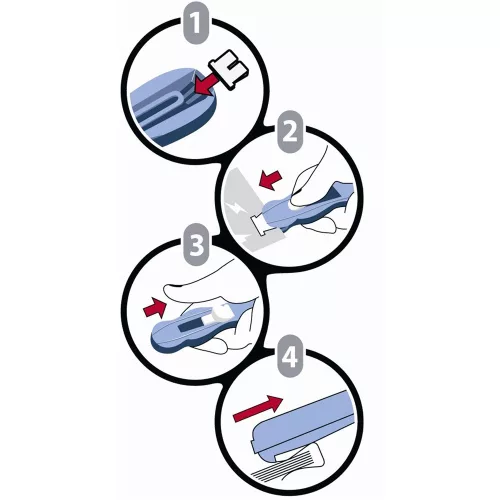 1

2

3

4